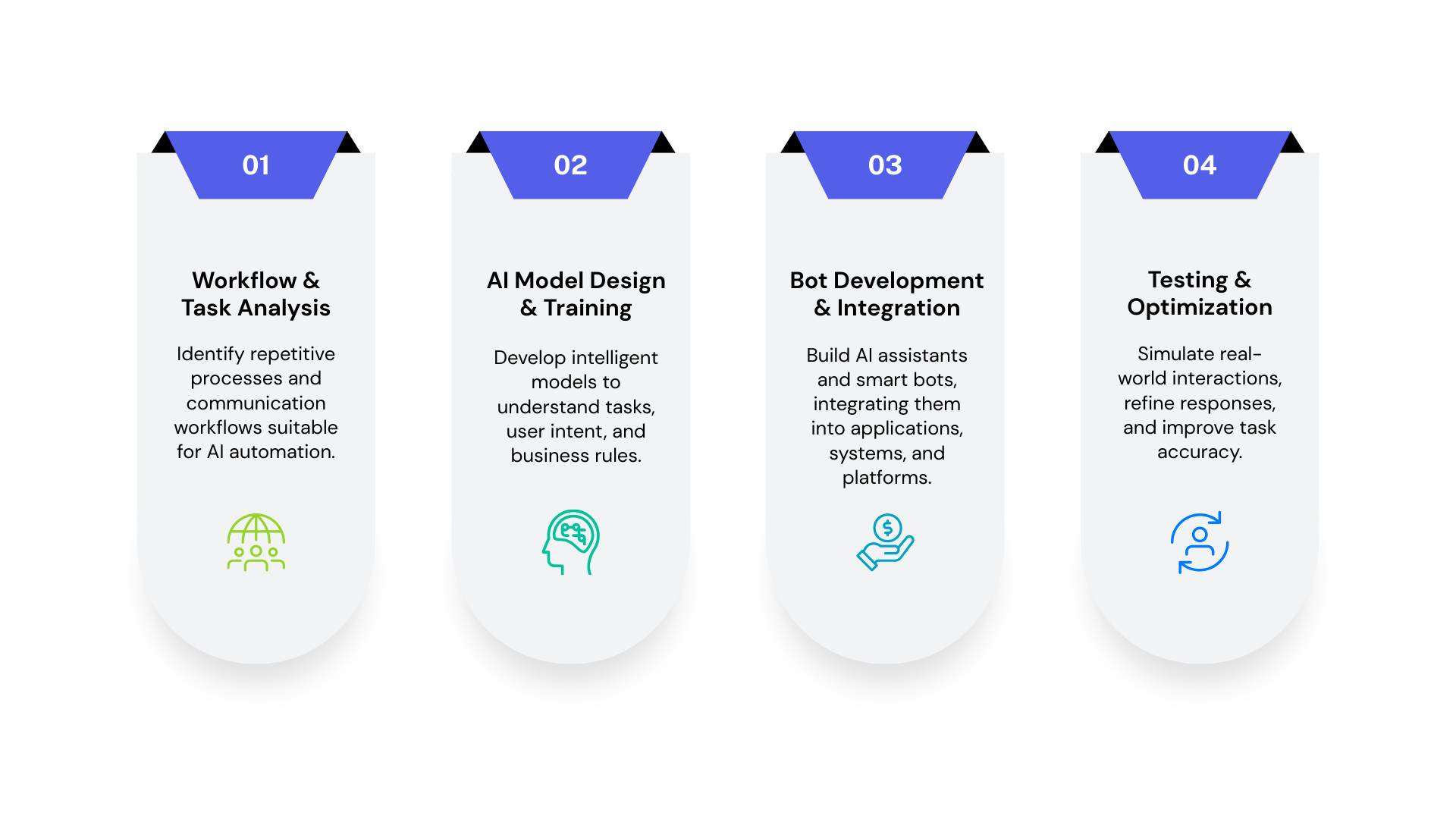 01

Workflow & Task Analysis

Identify repetitive processes and communication workflows suitable for AI automation.

02

AI Model Design & Training

Develop intelligent models to understand tasks, user intent, and business rules.

03

Bot Development & Integration

Build AI assistants and smart bots, integrating them into applications, systems, and platforms.

04

Testing & Optimization

Simulate real-world interactions, refine responses, and improve task accuracy.