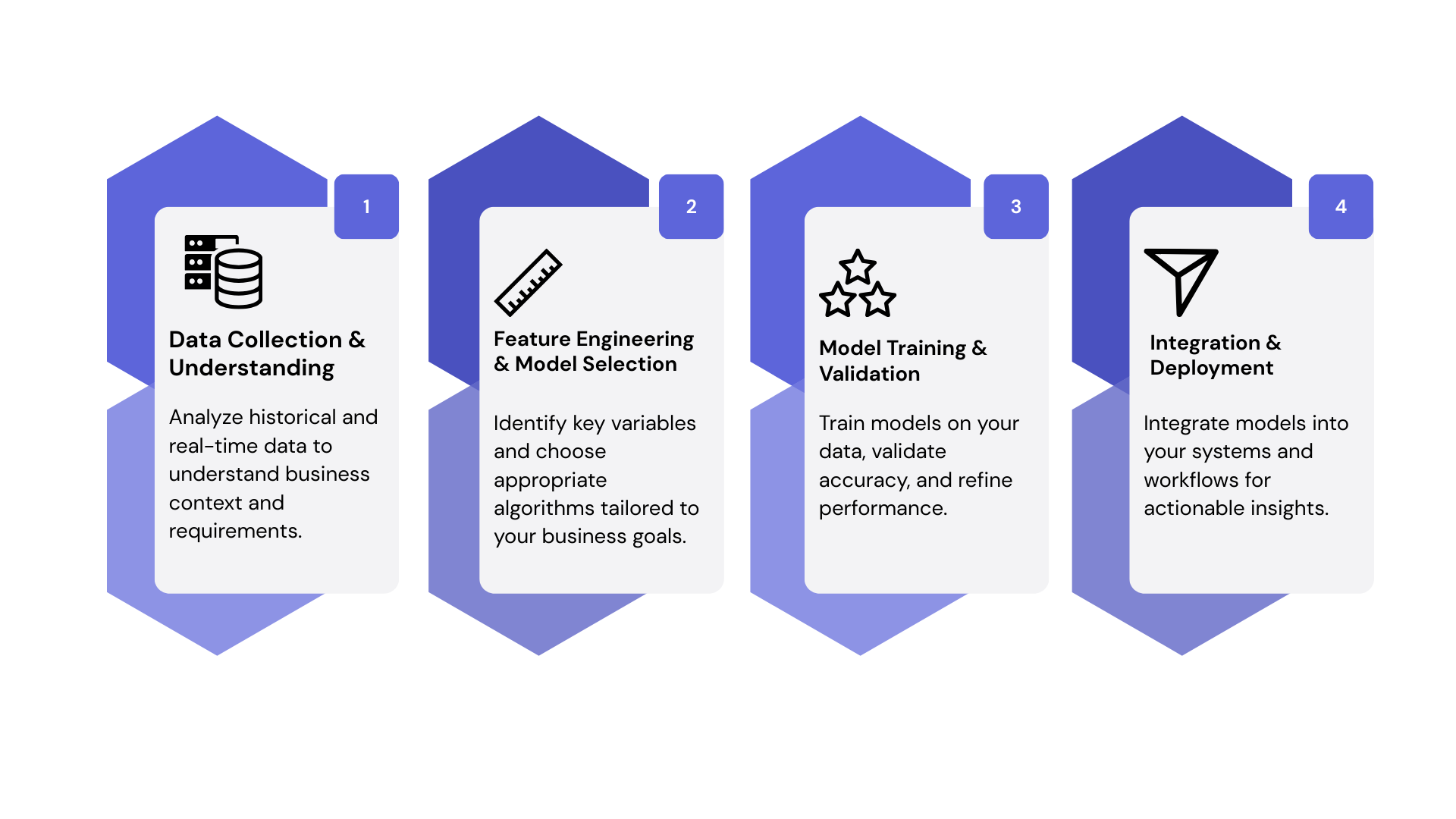 1

Data Collection & Understanding

Analyze historical and real-time data to understand business context and requirements.

2

Feature Engineering & Model Selection

Identify key variables and choose appropriate algorithms tailored to your business goals.

3

Model Training & Validation

Train models on your data, validate accuracy, and refine performance.

4

Integration & Deployment

Integrate models into your systems and workflows for actionable insights.