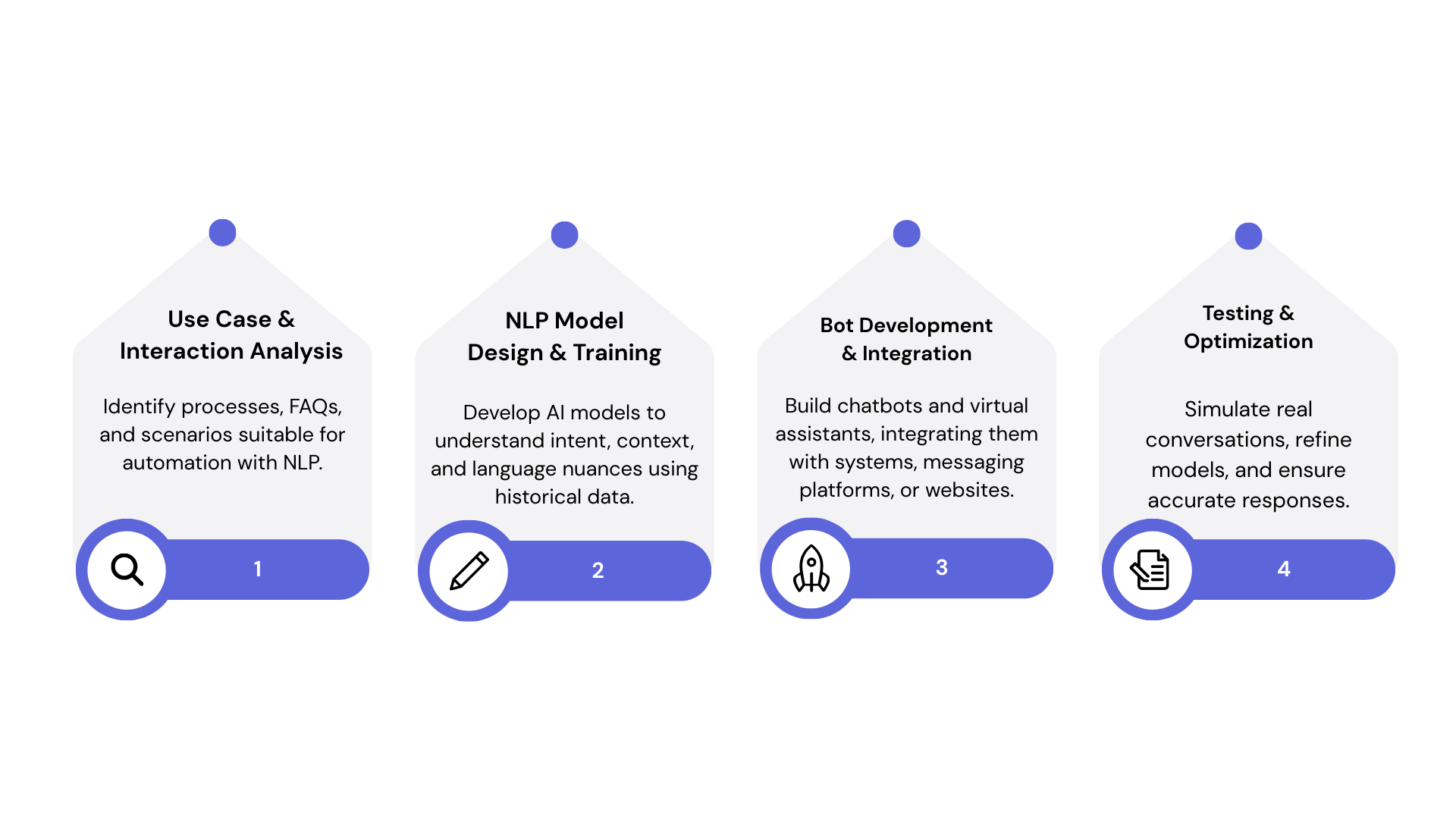 Use Case & Interaction Analysis

Identify processes, FAQs, and scenarios suitable for automation with NLP.

1

NLP Model Design & Training

Develop AI models to understand intent, context, and language nuances using historical data.

2

Bot Development & Integration

Build chatbots and virtual assistants, integrating them with systems, messaging platforms, or websites.

3

Testing & Optimization

Simulate real conversations, refine models, and ensure accurate responses.

4